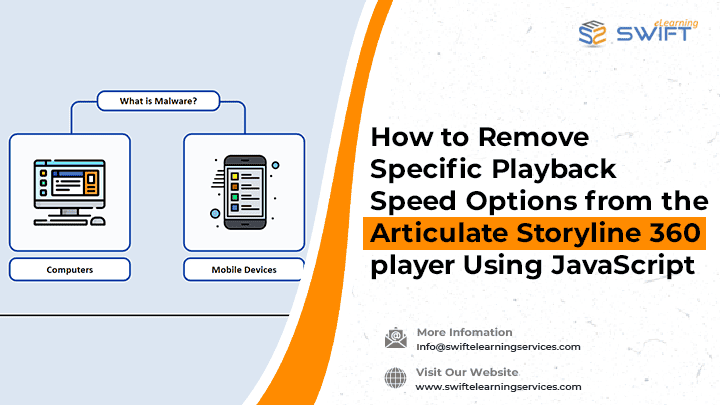 eLearning SWIFT

What is Malware?

Computers

Mobile Devices

How to Remove Specific Playback Speed Options from the Articulate Storyline 360 player Using JavaScript

More Infomation
Info@swiftelearningservices.com

Visit Our Website
www.swiftelearningservices.com